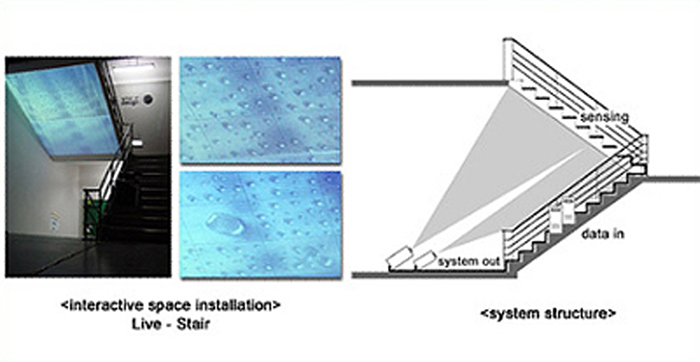 sensing

data in

system out

<interactive space installation>
Live - Stair

<system structure>